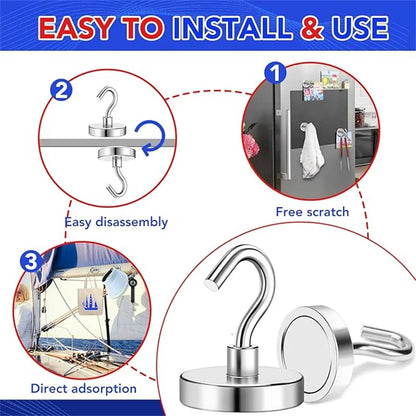 EASY TO INSTALL & USE

2

Easy disassembly

1

Free scratch

3

Direct adsorption