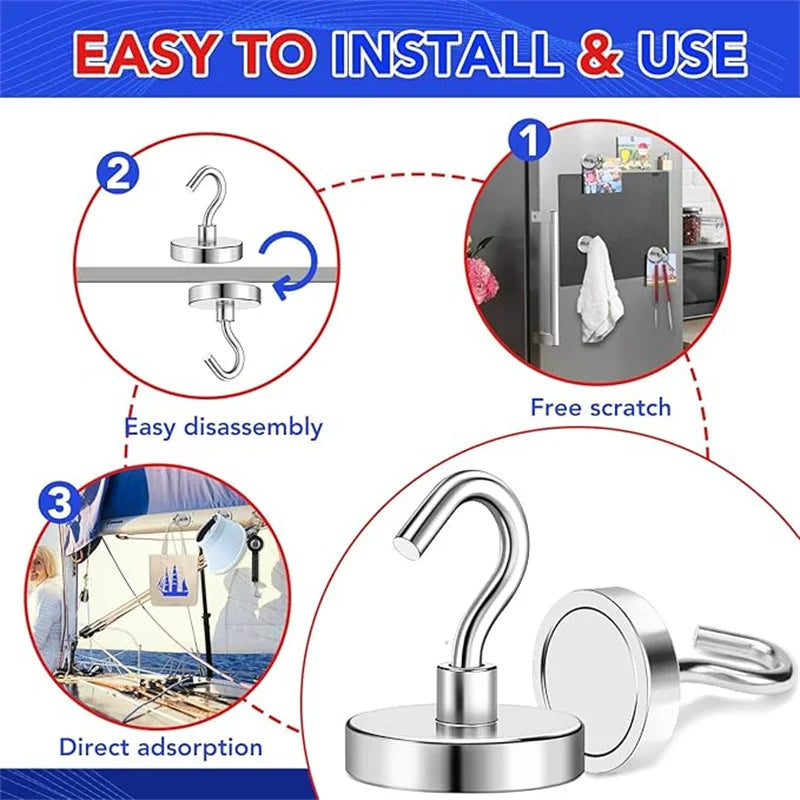 EASY TO INSTALL & USE

2

Easy disassembly

1

Free scratch

3

Direct adsorption