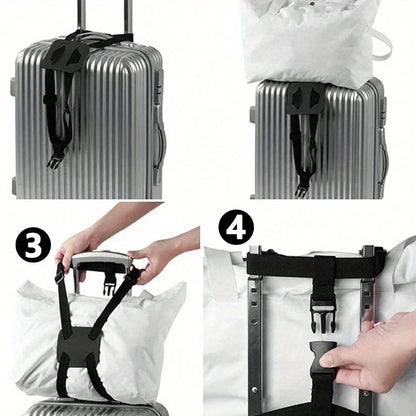 3

4