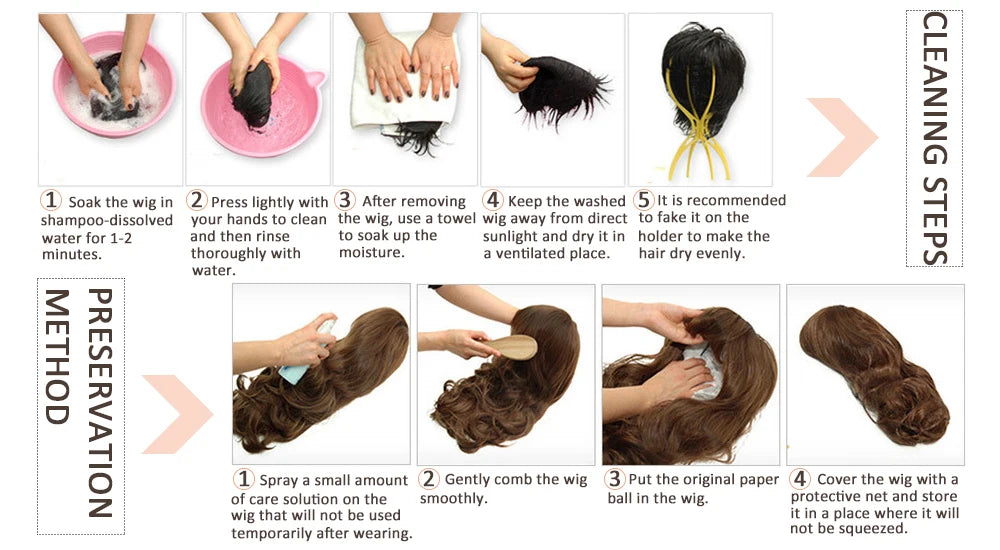 CLEANING STEPS

① Soak the wig in shampoo-dissolved water for 1-2 minutes.

② Press lightly with your hands to clean and then rinse thoroughly with water.

③ After removing the wig, use a towel to soak up the moisture.

④ Keep the washed wig away from direct sunlight and dry it in a ventilated place.

⑤ It is recommended to fake it on the holder to make the hair dry evenly.

PRESERVATION METHOD

① Spray a small amount of care solution on the wig that will not be used temporarily after wearing.

② Gently comb the wig smoothly.

③ Put the original paper ball in the wig.

④ Cover the wig with a protective net and store it in a place where it will not be squeezed.